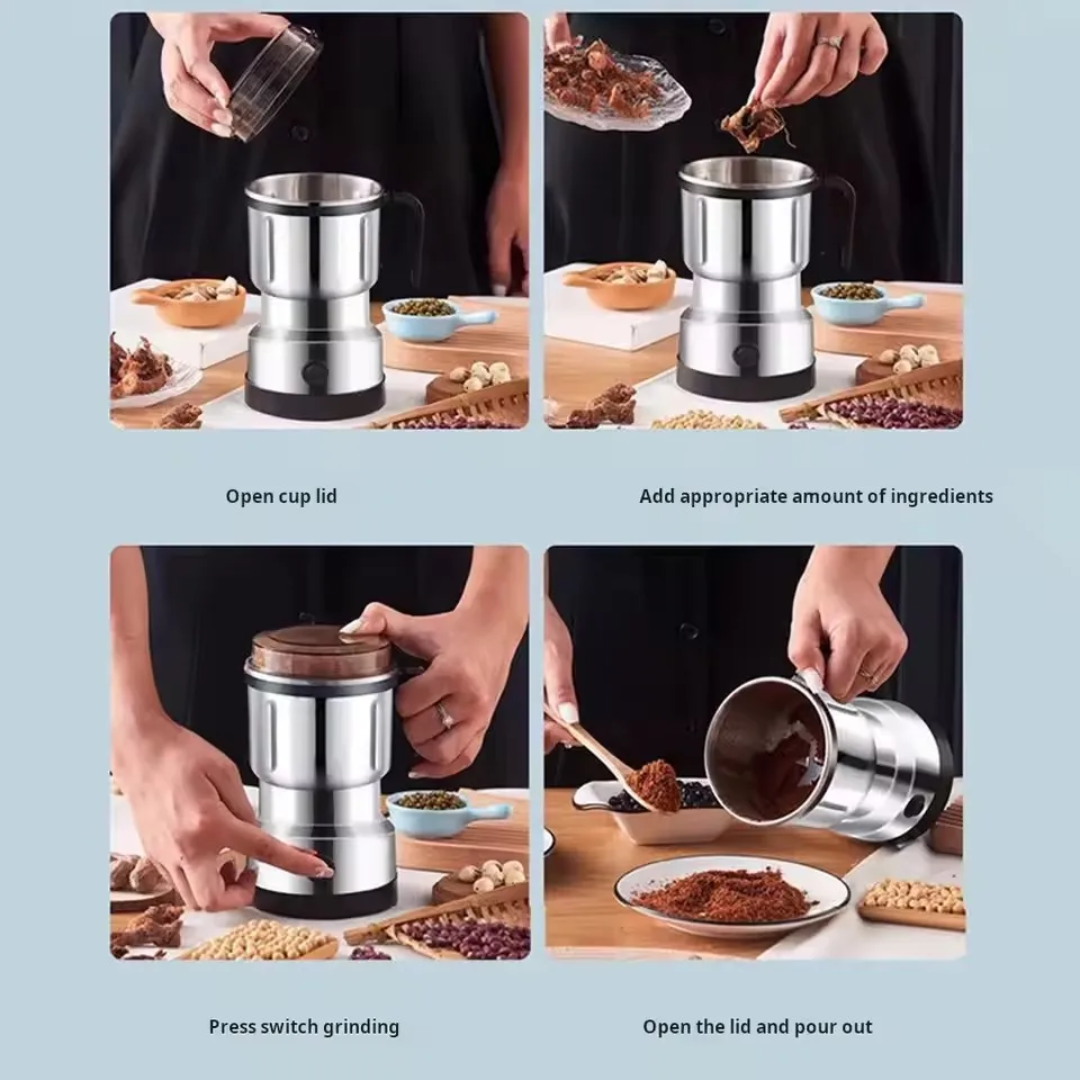 Open cup lid

Add appropriate amount of ingredients

Press switch grinding

Open the lid and pour out