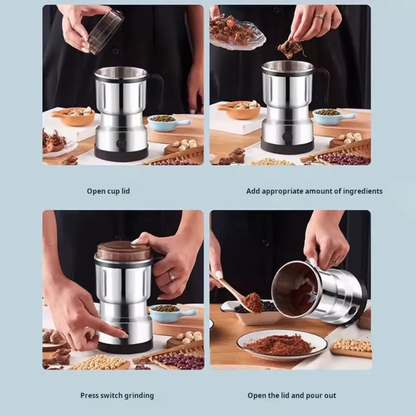 Open cup lid

Add appropriate amount of ingredients

Press switch grinding

Open the lid and pour out